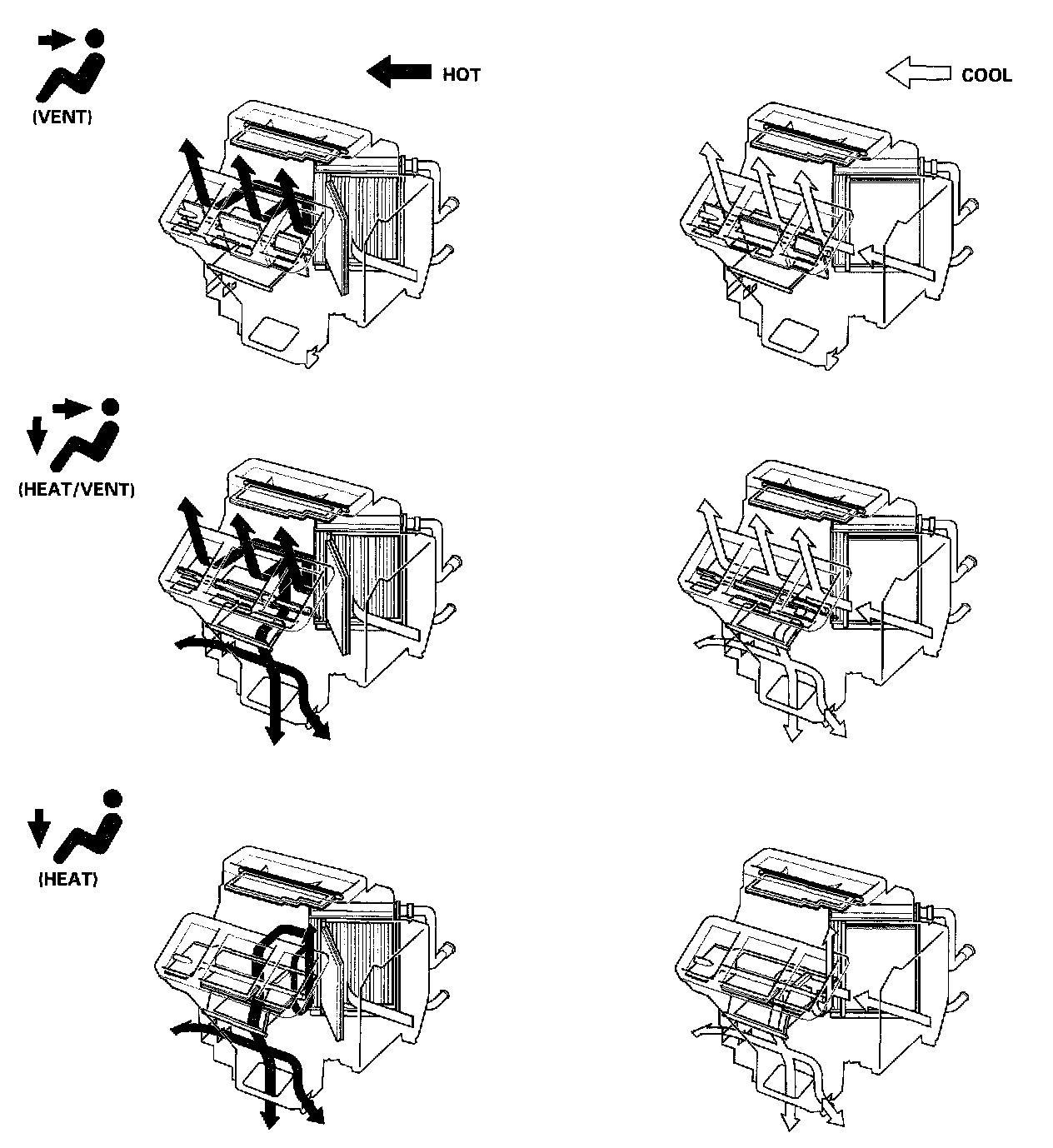 (VENT)

HOT

COOL

(HEAT/VENT)

(HEAT)