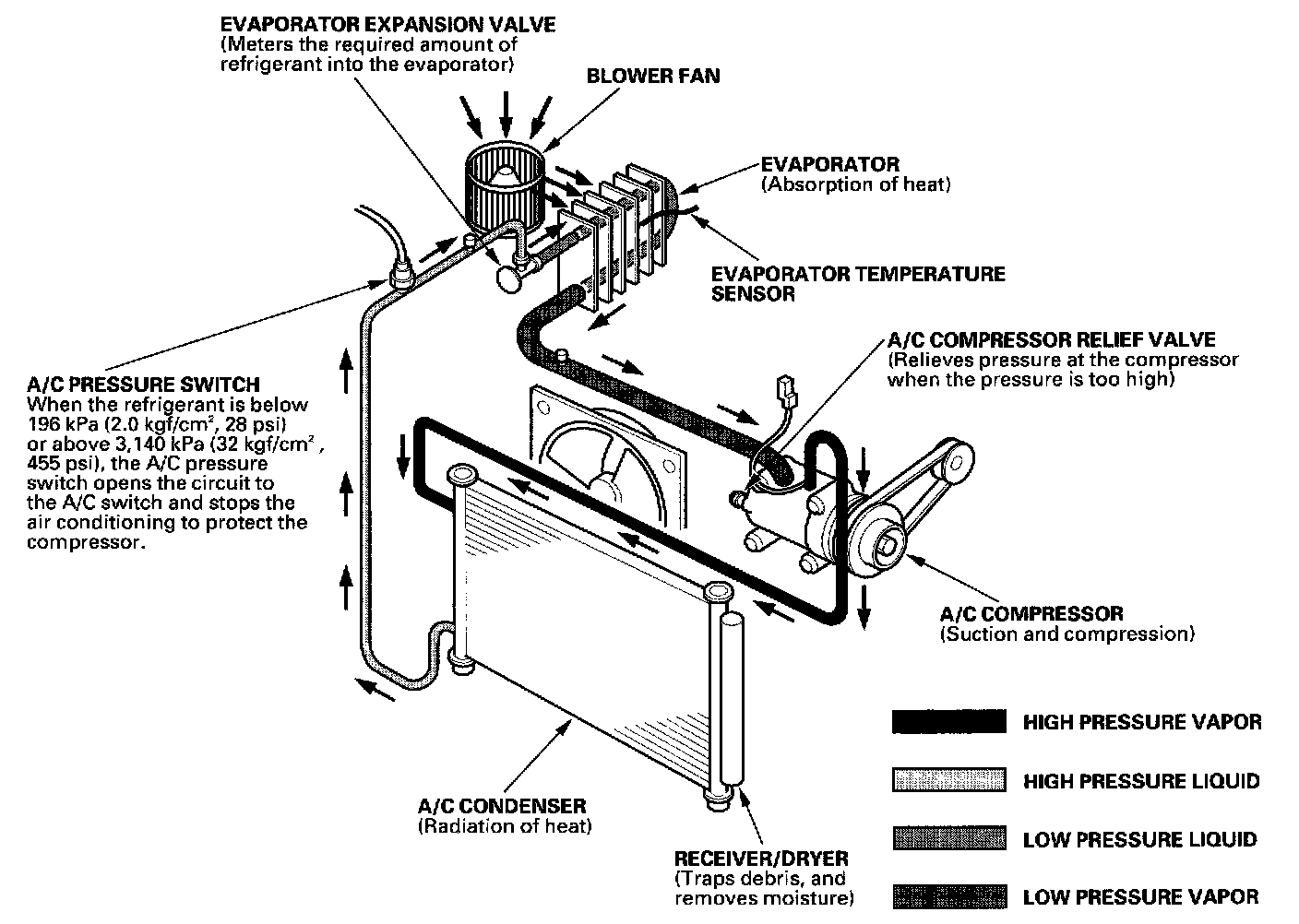 EVAPORATOR EXPANSION VALVE
(Meters the required amount of refrigerant into the evaporator)

BLOWER FAN

EVAPORATOR
(Absorption of heat)

EVAPORATOR TEMPERATURE SENSOR

A/C COMPRESSOR RELIEF VALVE
(Relieves pressure at the compressor when the pressure is too high)

A/C PRESSURE SWITCH
When the refrigerant is below 196 kPa (2.0 kgf/cm$^2$, 28 psi) or above 3,140 kPa (32 kgf/cm$^2$, 455 psi), the A/C pressure switch opens the circuit to the A/C switch and stops the air conditioning to protect the compressor.

A/C COMPRESSOR
(Suction and compression)

A/C CONDENSER
(Radiation of heat)

RECEIVER/DRYER
(Traps debris, and removes moisture)

HIGH PRESSURE VAPOR

HIGH PRESSURE LIQUID

LOW PRESSURE LIQUID

LOW PRESSURE VAPOR