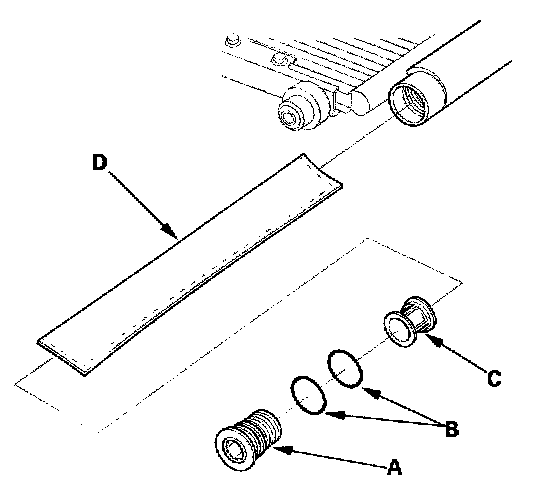 D
C
B
A