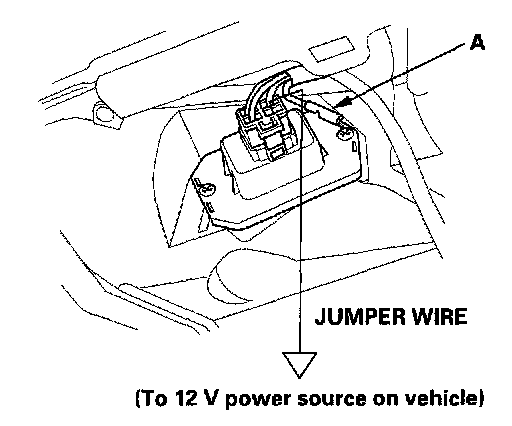 A

JUMPER WIRE

(To 12 V power source on vehicle)