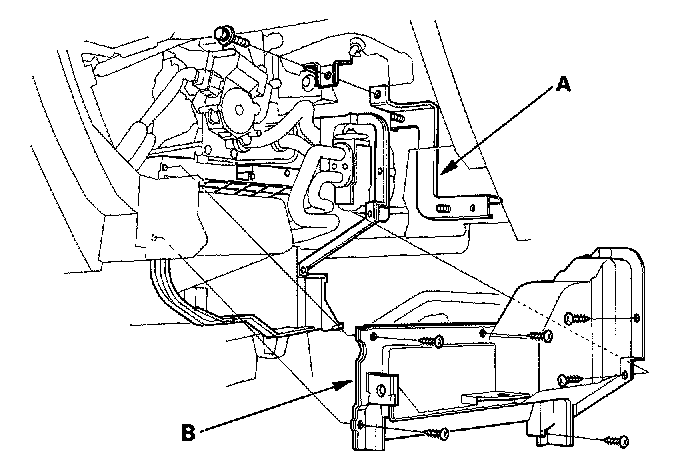 A

B