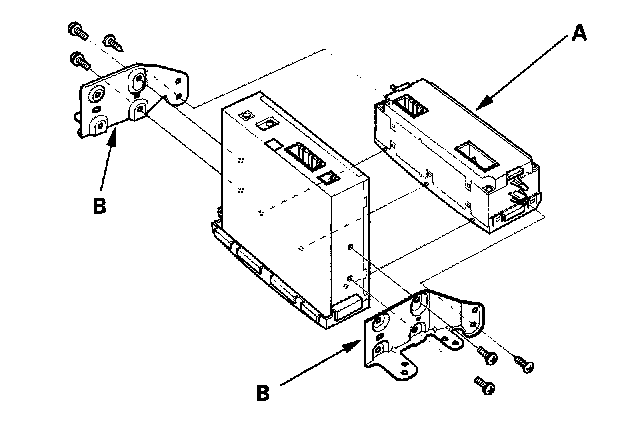 A

B

B