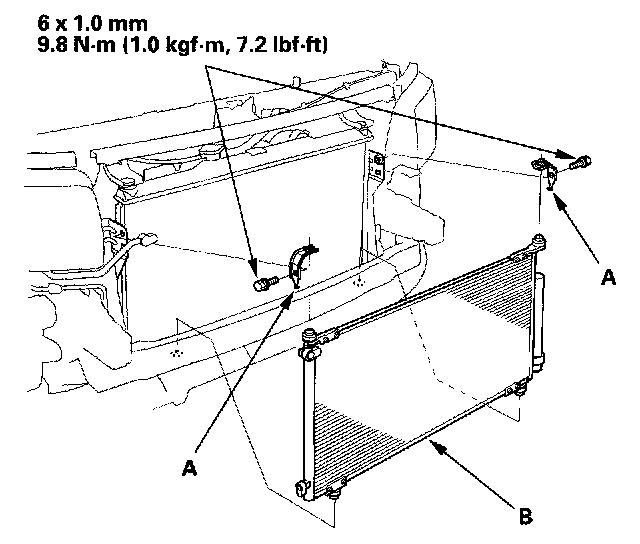 6 x 1.0 mm
9.8 N·m (1.0 kgf·m, 7.2 lbf·ft)

A

A

B