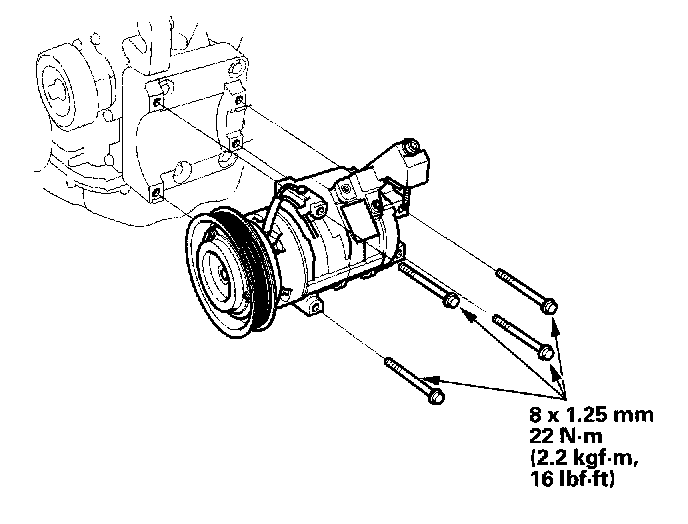 8 x 1.25 mm
22 N·m
(2.2 kgf·m,
16 lbf·ft)