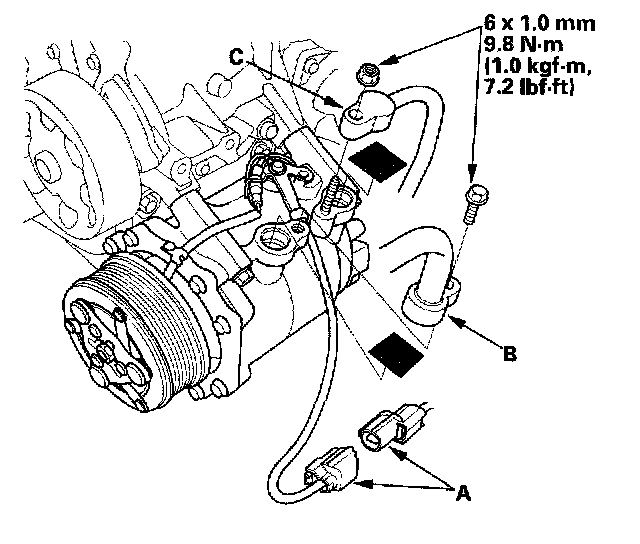 6 x 1.0 mm
9.8 N·m
(1.0 kgf·m,
7.2 lbf·ft)

C

B

A