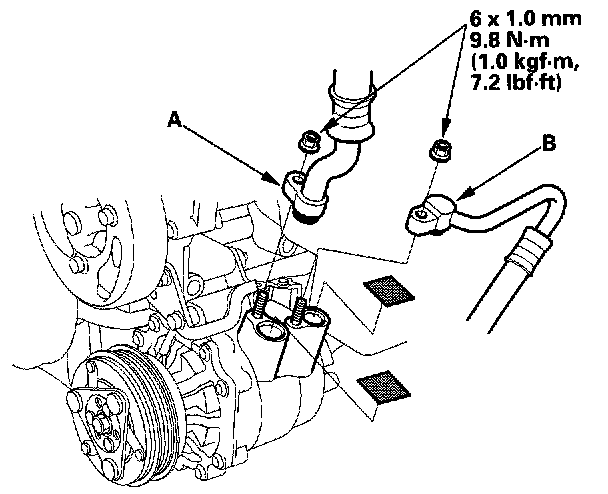 6 x 1.0 mm
9.8 N·m
(1.0 kgf·m,
7.2 lbf·ft)

A

B