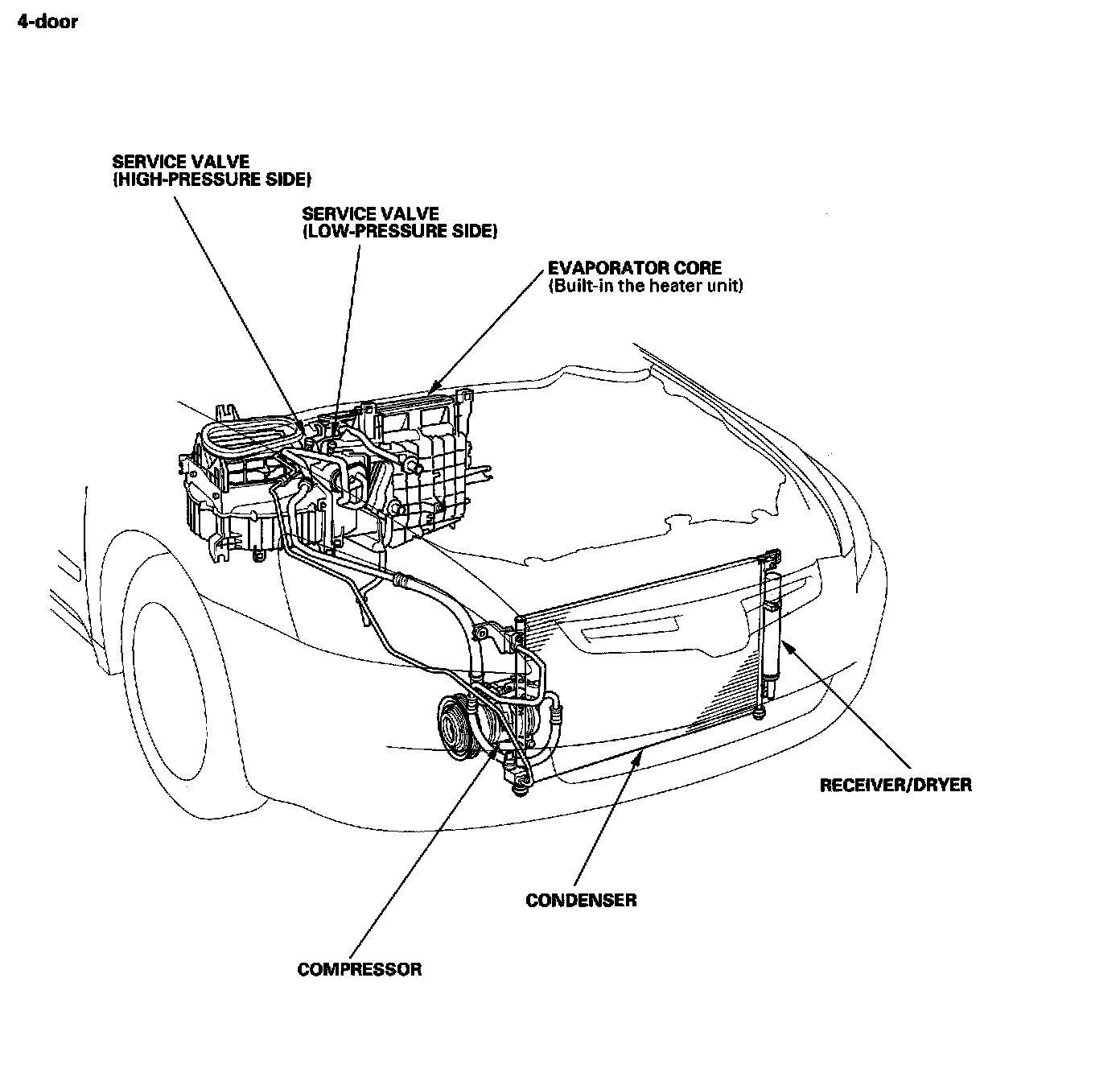 4-door

SERVICE VALVE
(HIGH-PRESSURE SIDE)

SERVICE VALVE
(LOW-PRESSURE SIDE)

EVAPORATOR CORE
(Built-in the heater unit)

RECEIVER/DRYER

CONDENSER

COMPRESSOR