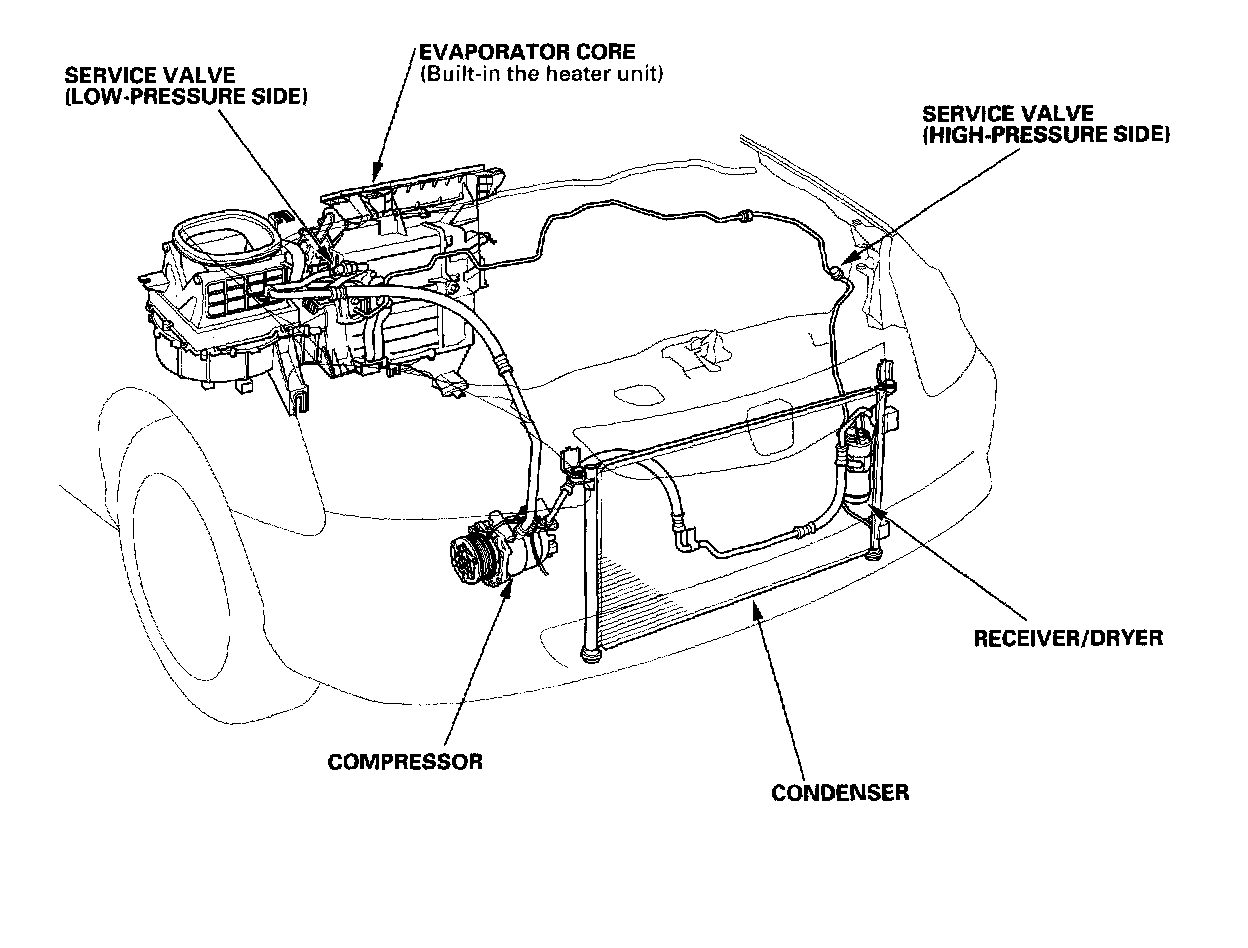 SERVICE VALVE
(LOW-PRESSURE SIDE)

EVAPORATOR CORE
(Built-in the heater unit)

SERVICE VALVE
(HIGH-PRESSURE SIDE)

RECEIVER/DRYER

COMPRESSOR

CONDENSER