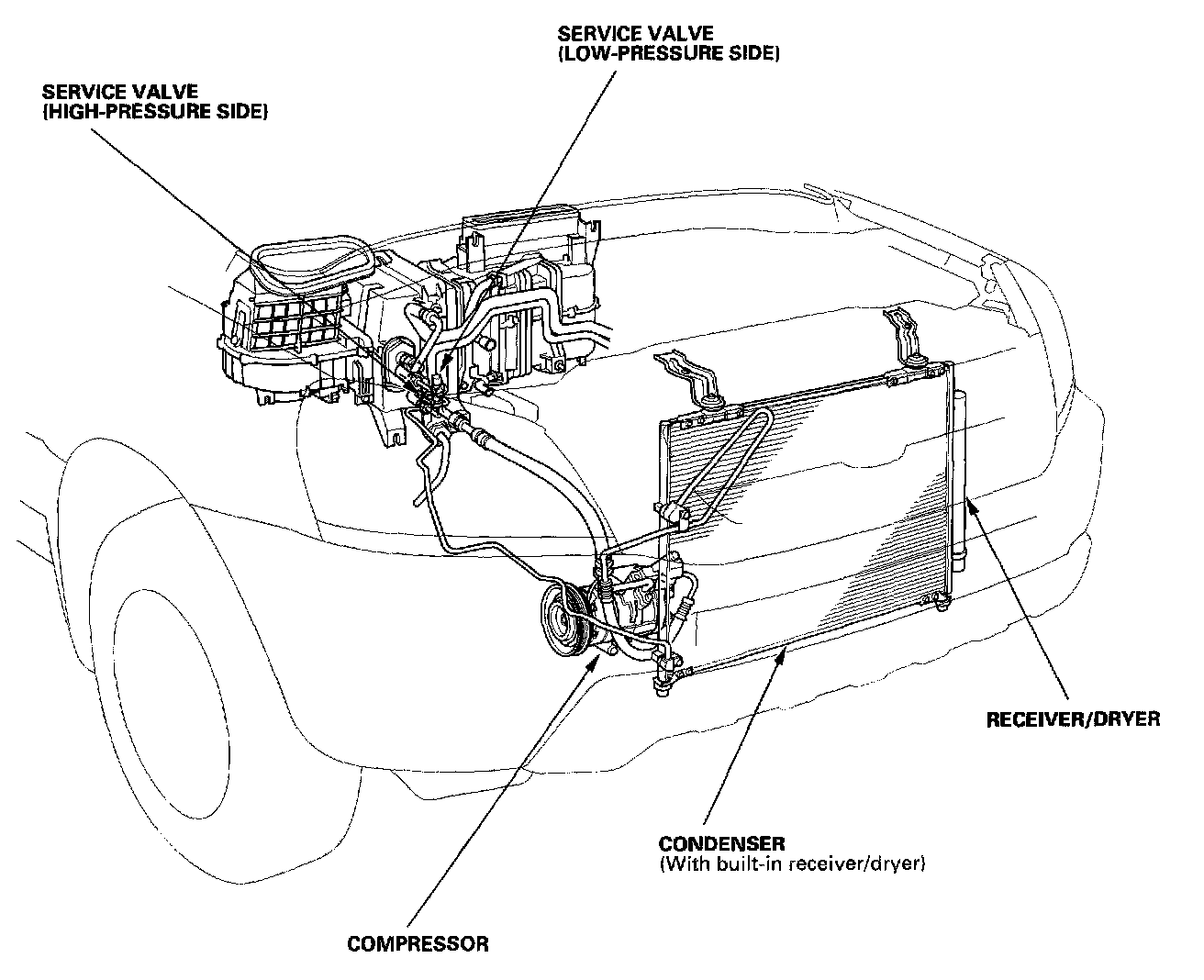 SERVICE VALVE
(LOW-PRESSURE SIDE)

SERVICE VALVE
(HIGH-PRESSURE SIDE)

RECEIVER/DRYER

CONDENSER
(With built-in receiver/dryer)

COMPRESSOR