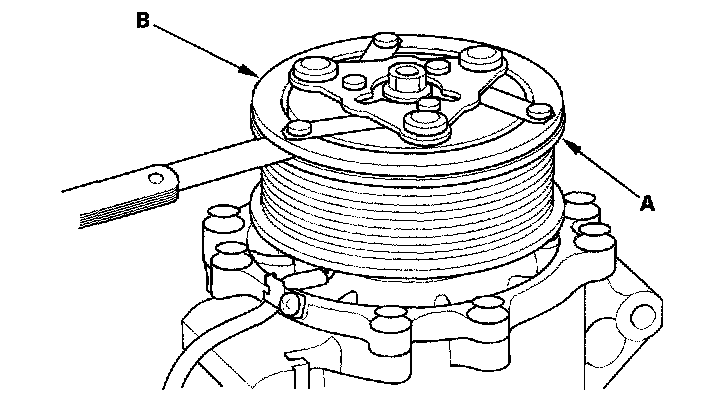 B

A