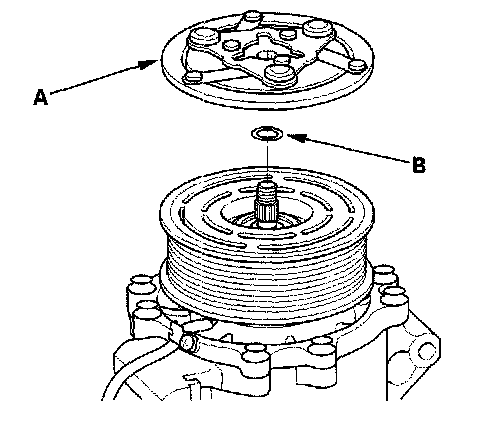 A

B