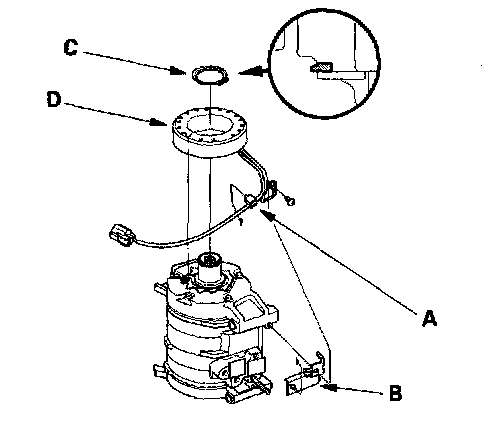 C

D

A

B