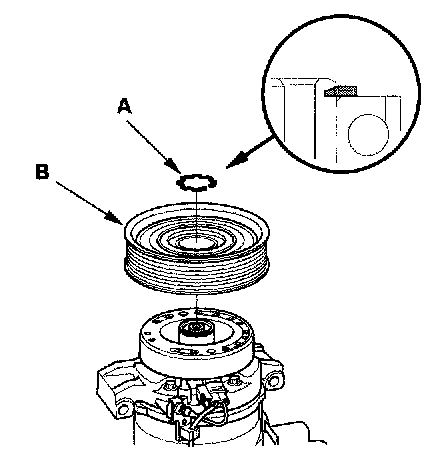 A

B