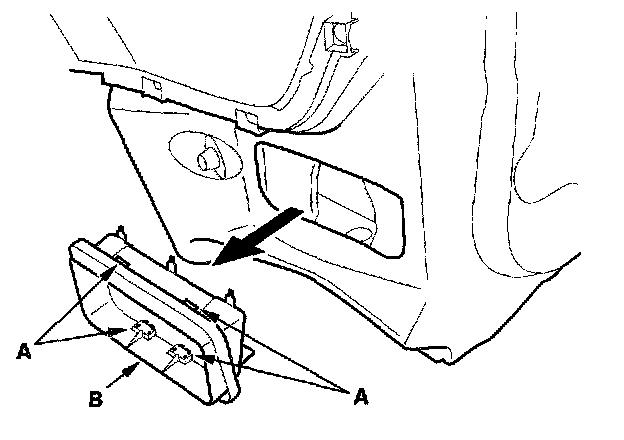 A
B
A