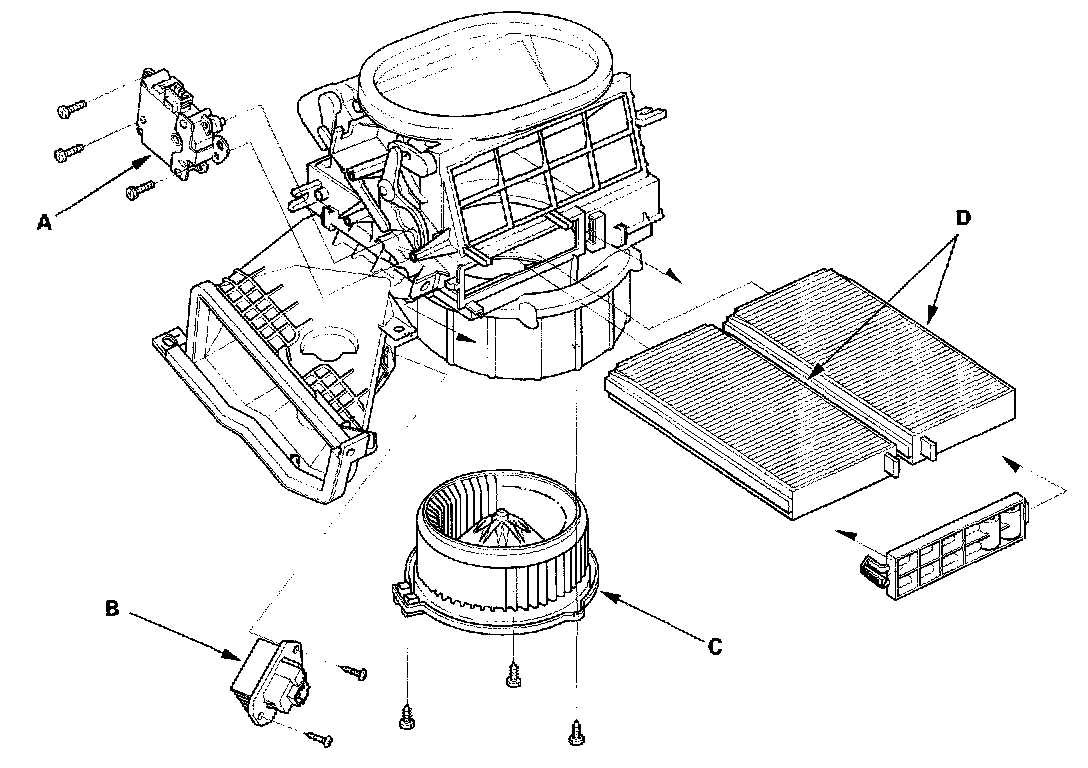 A
D
B
C