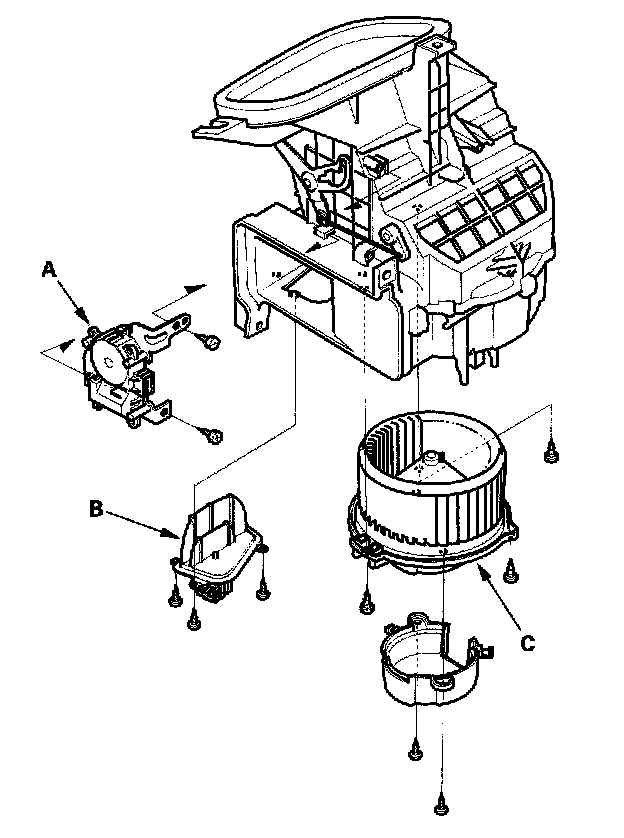 A

B

C