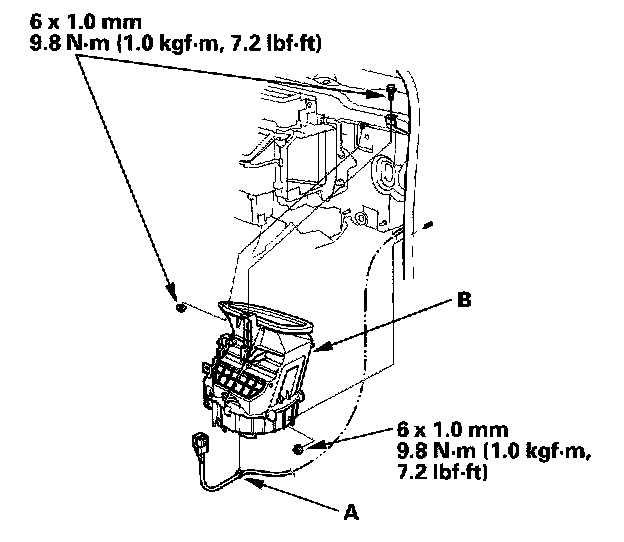 6 x 1.0 mm
9.8 N·m (1.0 kgf·m, 7.2 lbf·ft)

B

6 x 1.0 mm
9.8 N·m (1.0 kgf·m, 7.2 lbf·ft)

A