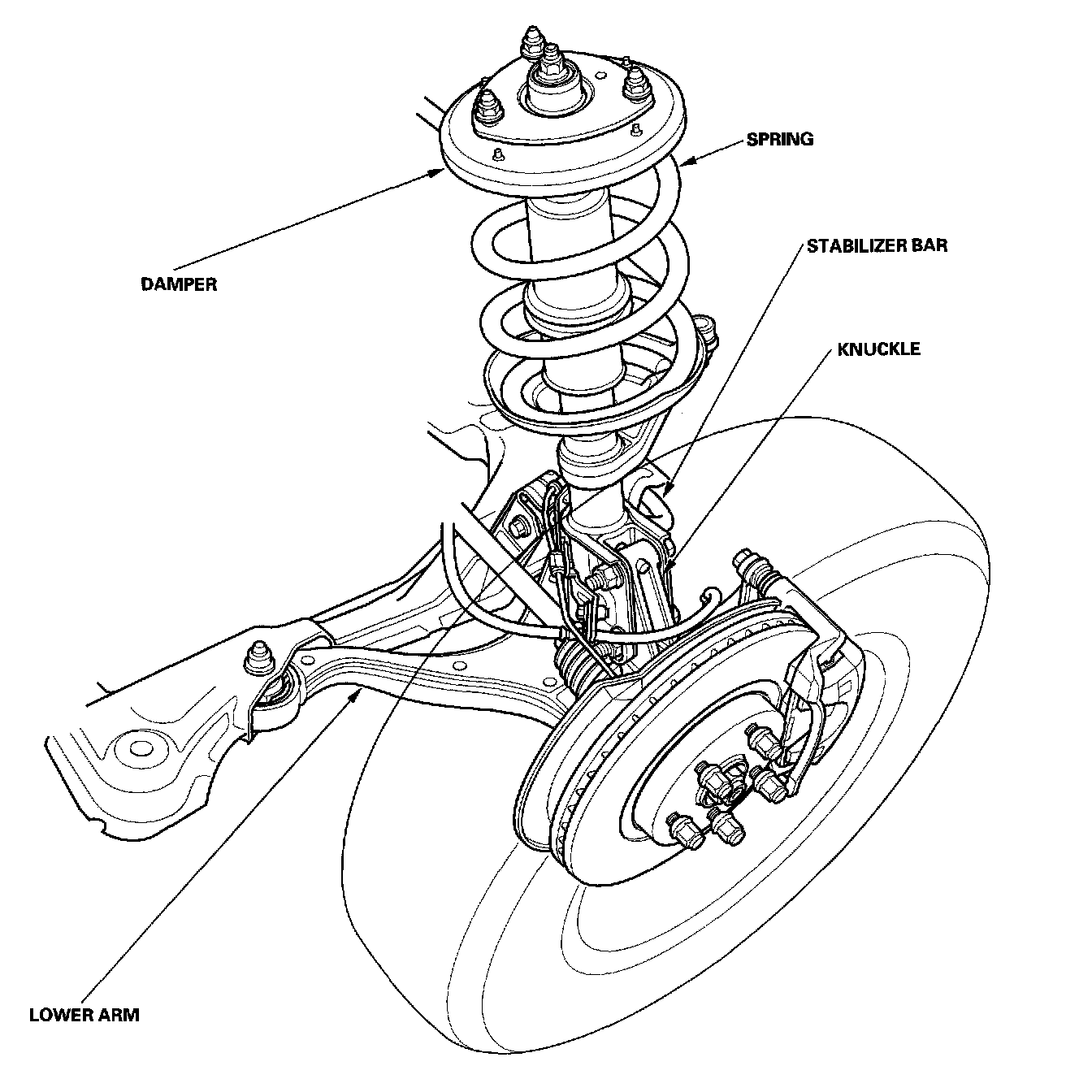 SPRING
STABILIZER BAR
DAMPER
KNUCKLE
LOWER ARM