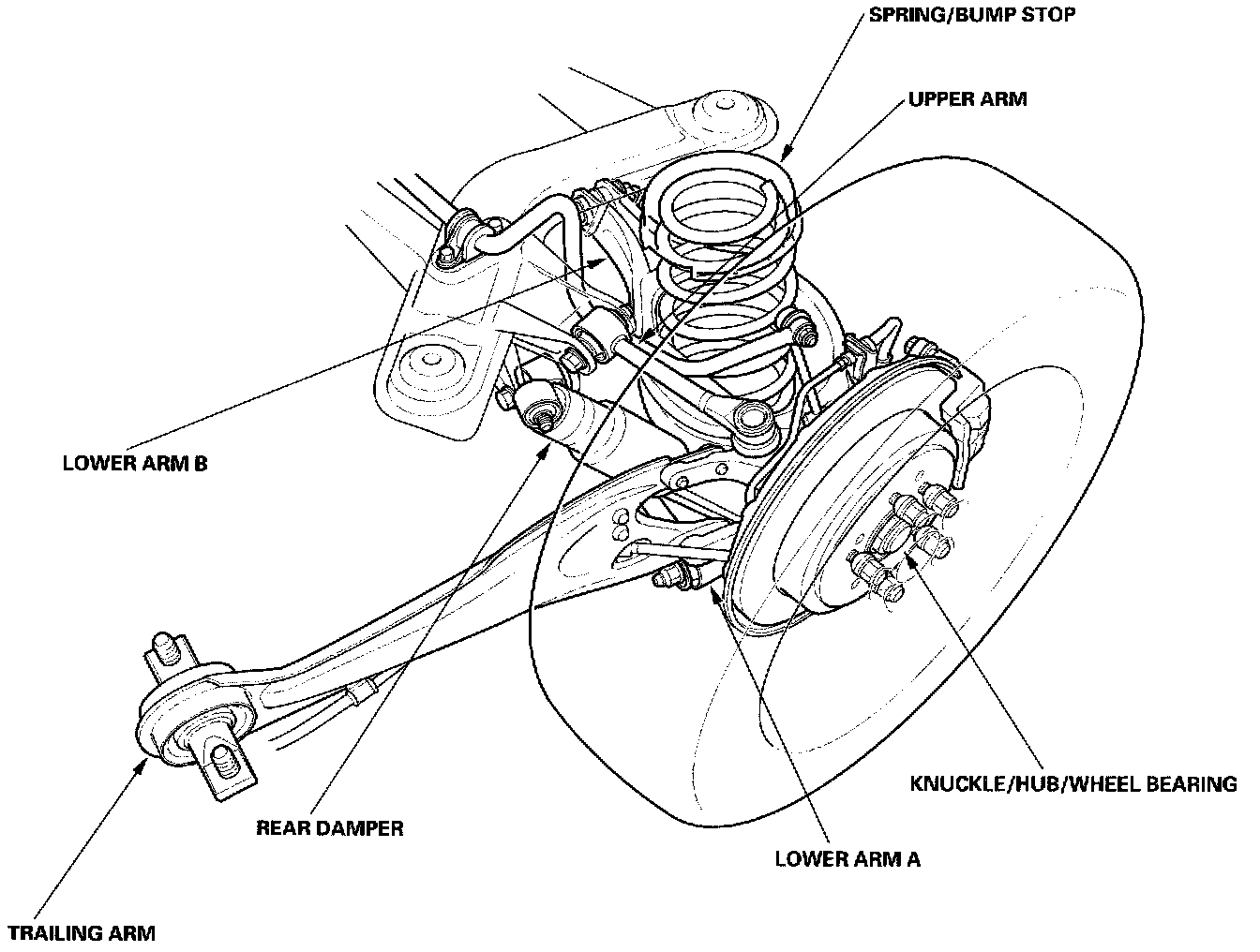 SPRING/BUMP STOP

UPPER ARM

LOWER ARM B

KNUCKLE/HUB/WHEEL BEARING

REAR DAMPER

LOWER ARM A

TRAILING ARM