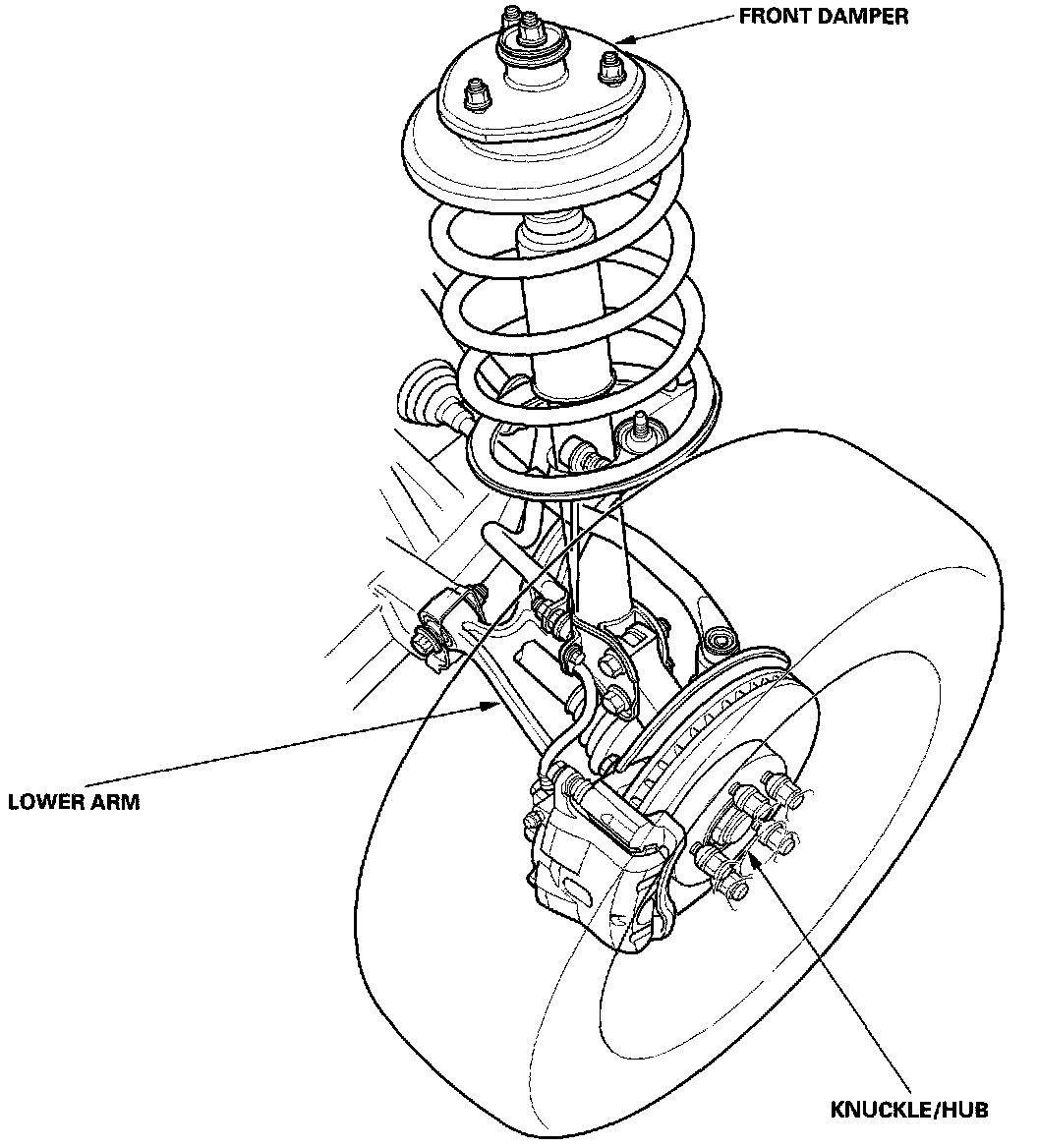 FRONT DAMPER

LOWER ARM

KNUCKLE/HUB