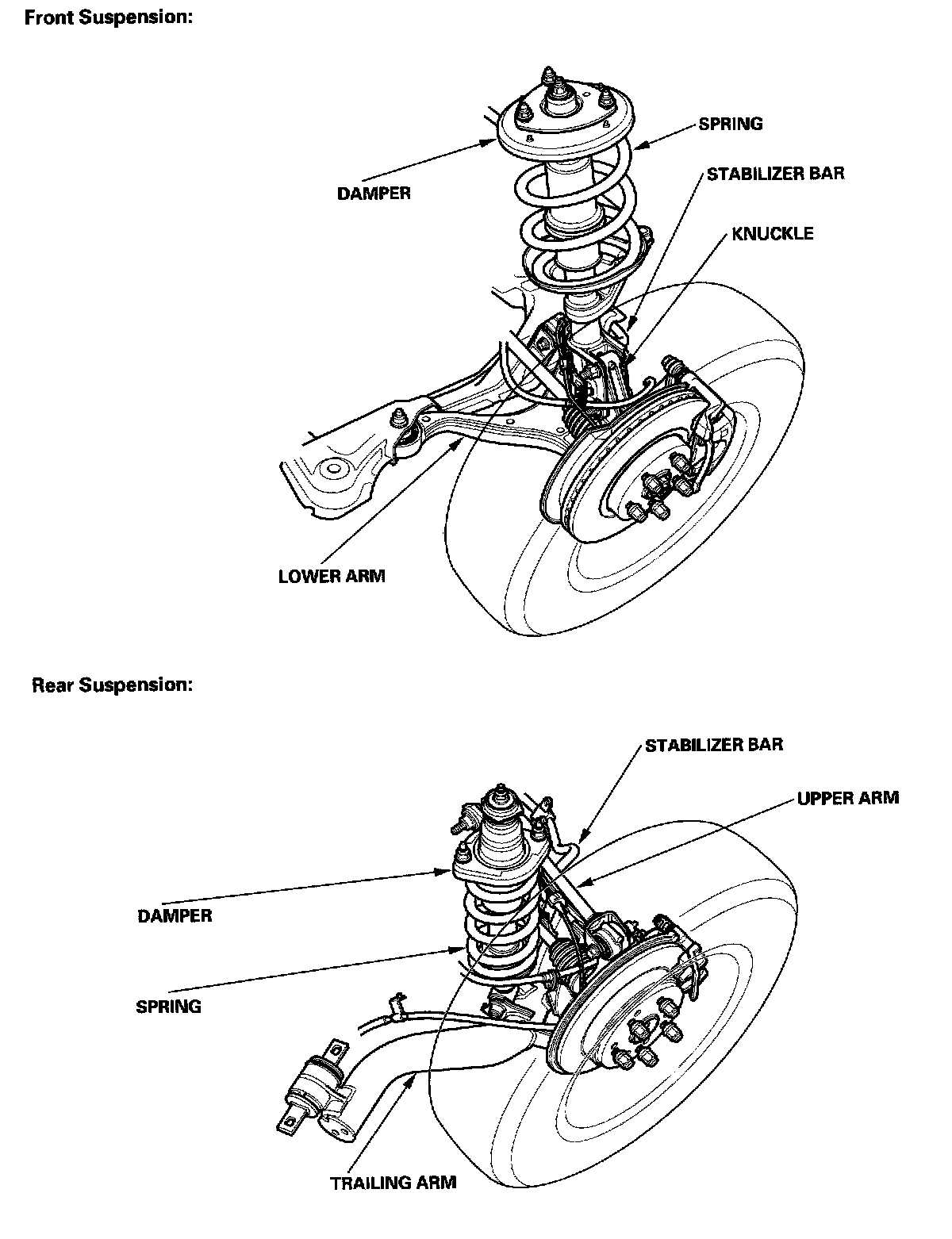 Front Suspension:

SPRING

DAMPER

STABILIZER BAR

KNUCKLE

LOWER ARM

Rear Suspension:

STABILIZER BAR

UPPER ARM

DAMPER

SPRING

TRAILING ARM