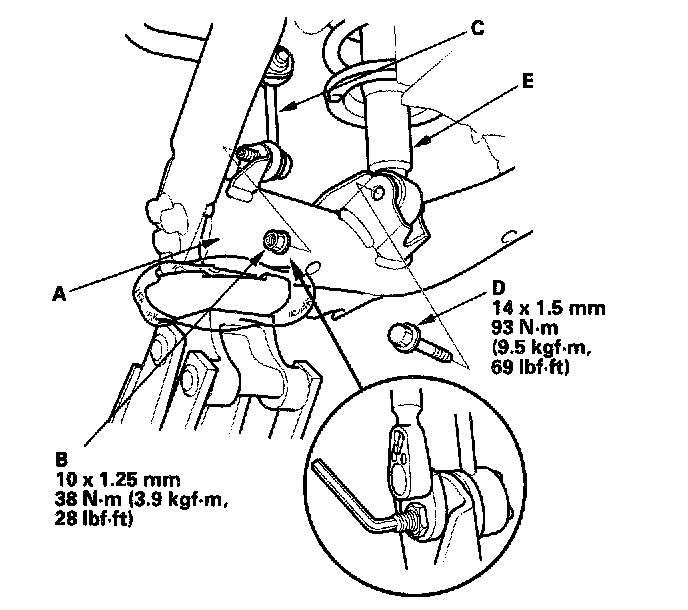 C

E

A

D
14 x 1.5 mm
93 N·m
(9.5 kgf·m,
69 lbf·ft)

B
10 x 1.25 mm
38 N·m (3.9 kgf·m,
28 lbf·ft)