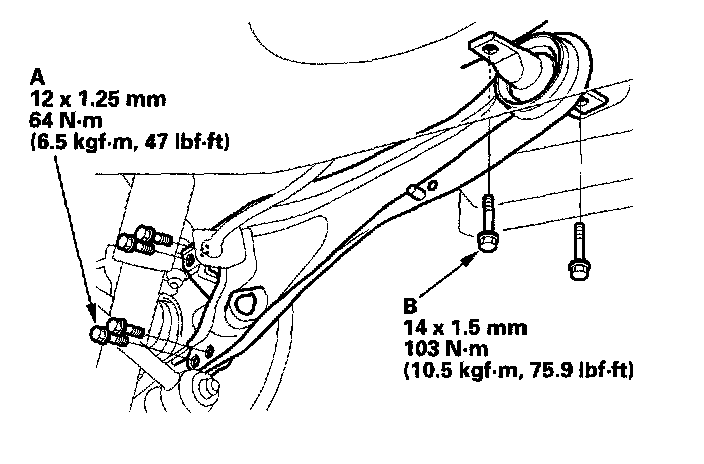 A
12 x 1.25 mm
64 N·m
(6.5 kgf·m, 47 lbf·ft)

B
14 x 1.5 mm
103 N·m
(10.5 kgf·m, 75.9 lbf·ft)