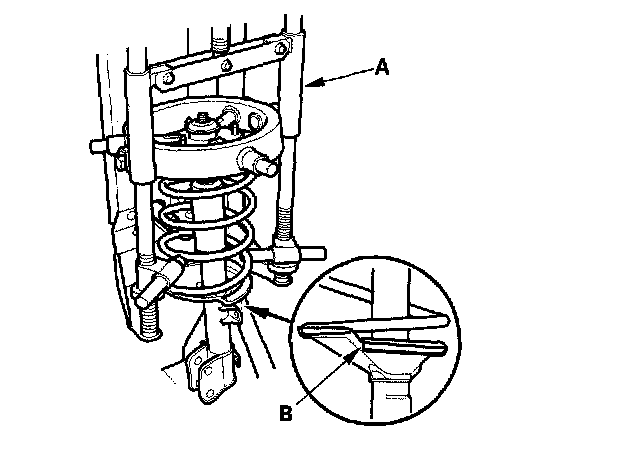 A

B