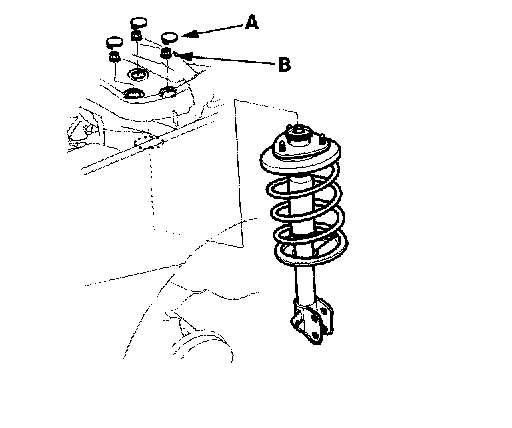 A
B