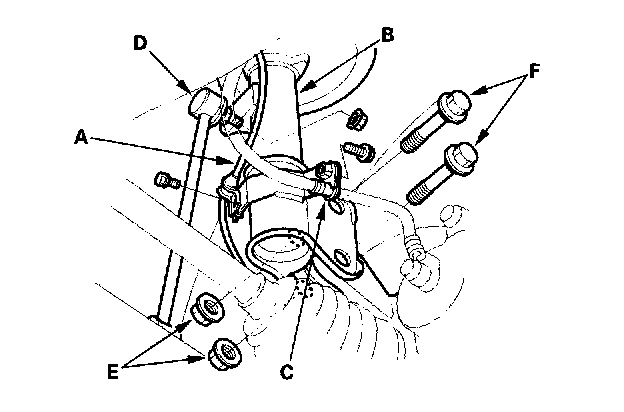 D
B
F
A
E
C