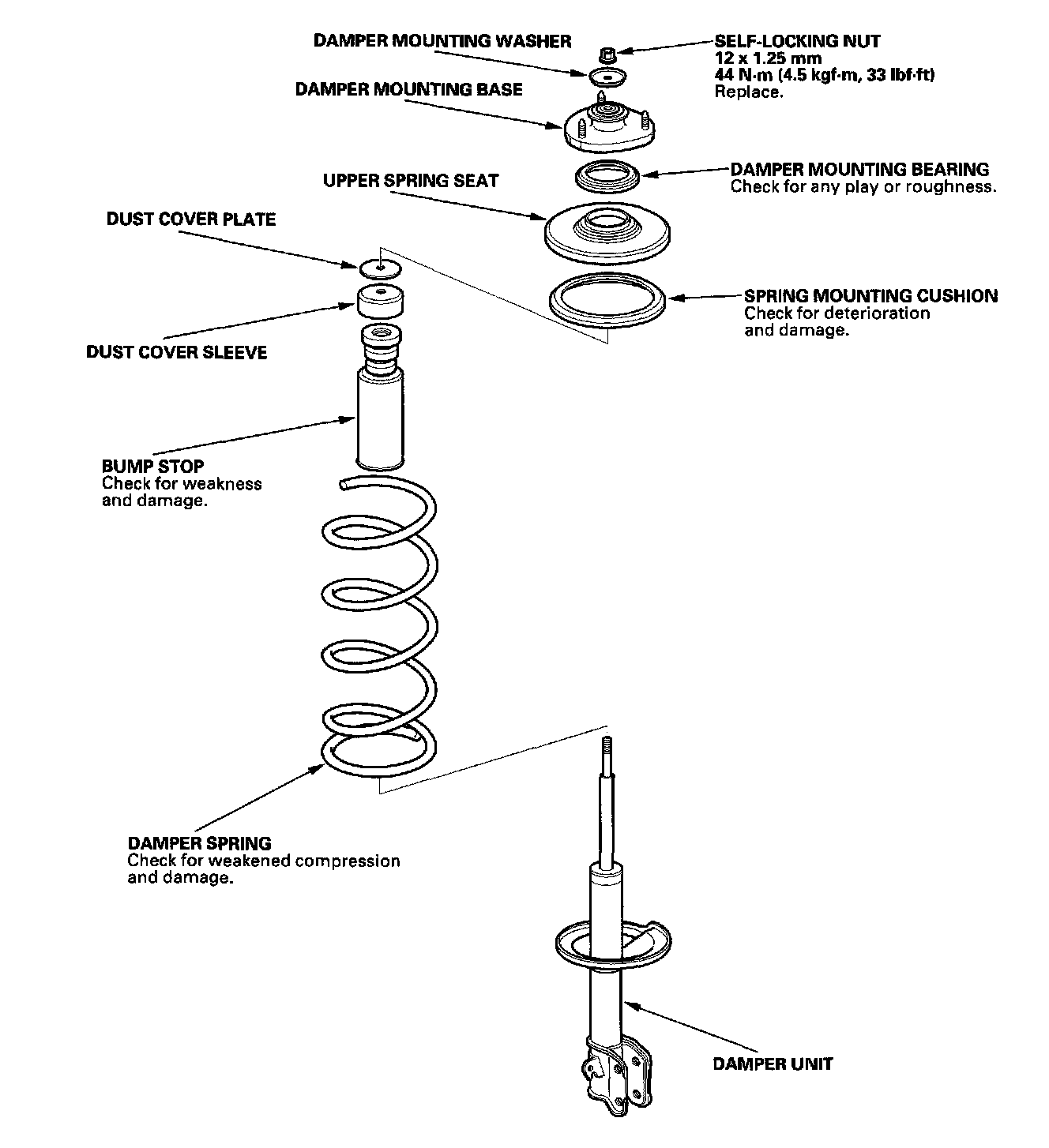 DAMPER MOUNTING WASHER

SELF-LOCKING NUT
12 x 1.25 mm
44 N·m (4.5 kgf·m, 33 lbf·ft)
Replace.

DAMPER MOUNTING BASE

DAMPER MOUNTING BEARING
Check for any play or roughness.

UPPER SPRING SEAT

DUST COVER PLATE

SPRING MOUNTING CUSHION
Check for deterioration and damage.

DUST COVER SLEEVE

BUMP STOP
Check for weakness and damage.

DAMPER SPRING
Check for weakened compression and damage.

DAMPER UNIT