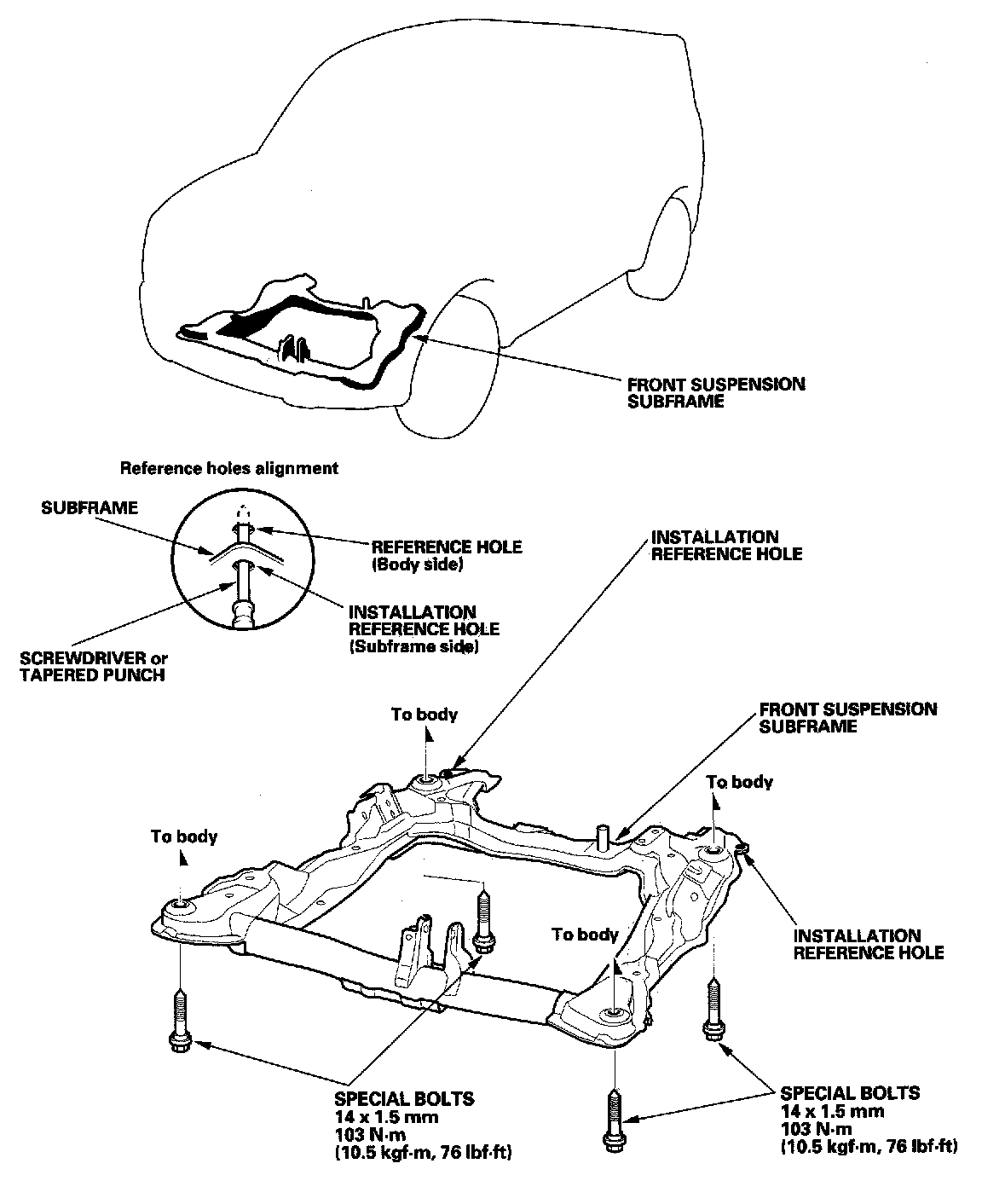 FRONT SUSPENSION SUBFRAME

Reference holes alignment

SUBFRAME

REFERENCE HOLE (Body side)

INSTALLATION REFERENCE HOLE (Subframe side)

SCREWDRIVER or TAPERED PUNCH

INSTALLATION REFERENCE HOLE

To body

FRONT SUSPENSION SUBFRAME

To body

To body

To body

INSTALLATION REFERENCE HOLE

SPECIAL BOLTS
14 x 1.5 mm
103 N·m
(10.5 kgf·m, 76 lbf·ft)

SPECIAL BOLTS
14 x 1.5 mm
103 N·m
(10.5 kgf·m, 76 lbf·ft)