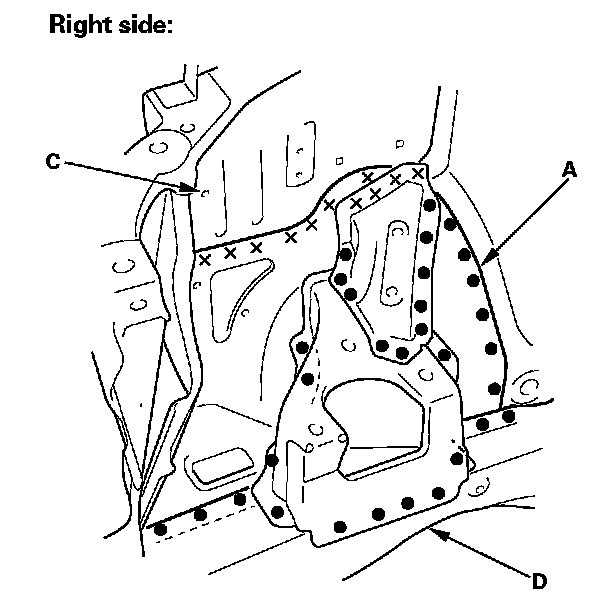 Right side:

C

A

D