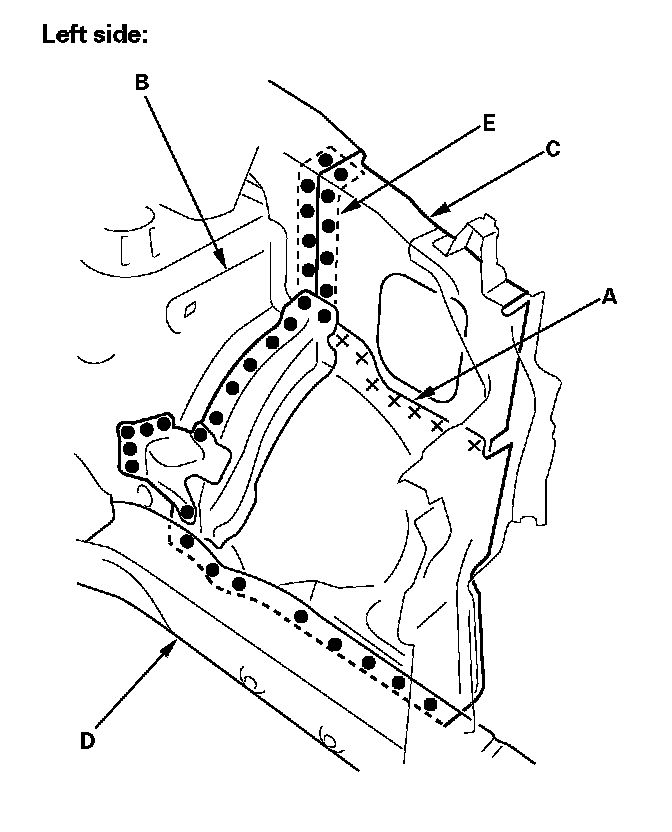 Left side:

B

E

C

A

D