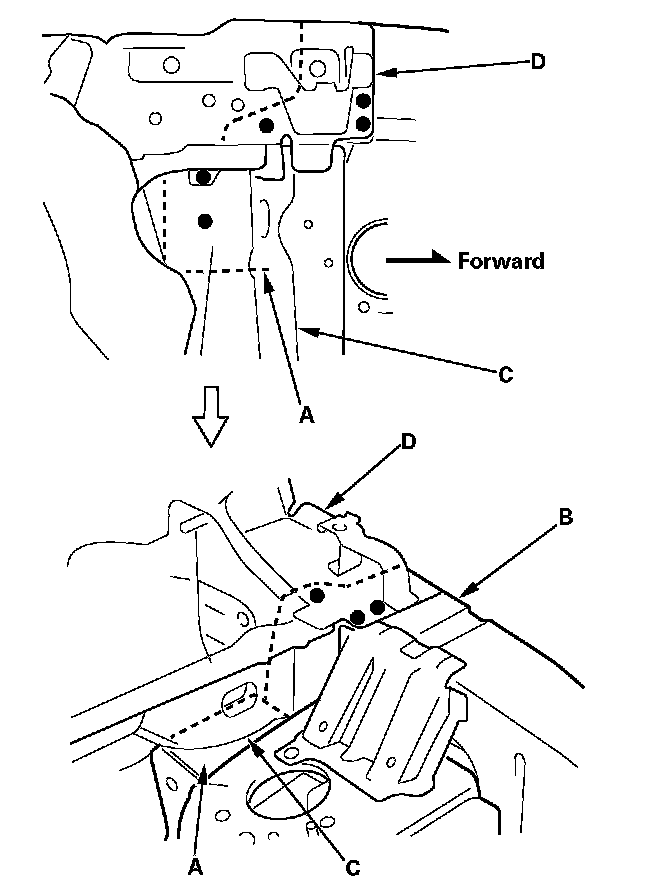 D

Forward

C

A

D

B

A

C