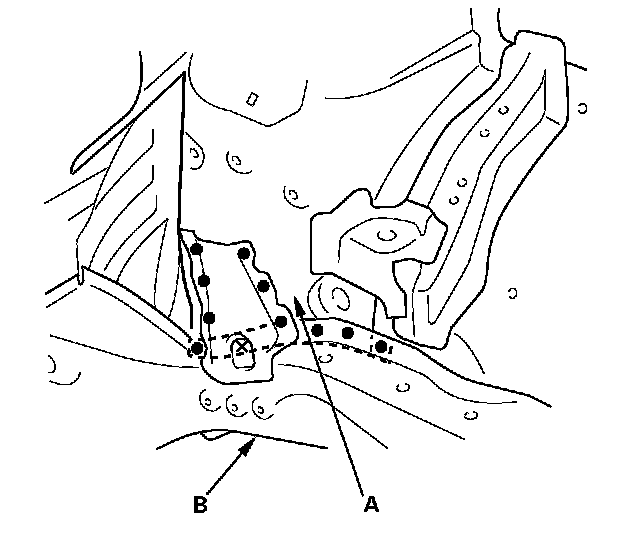 B

A