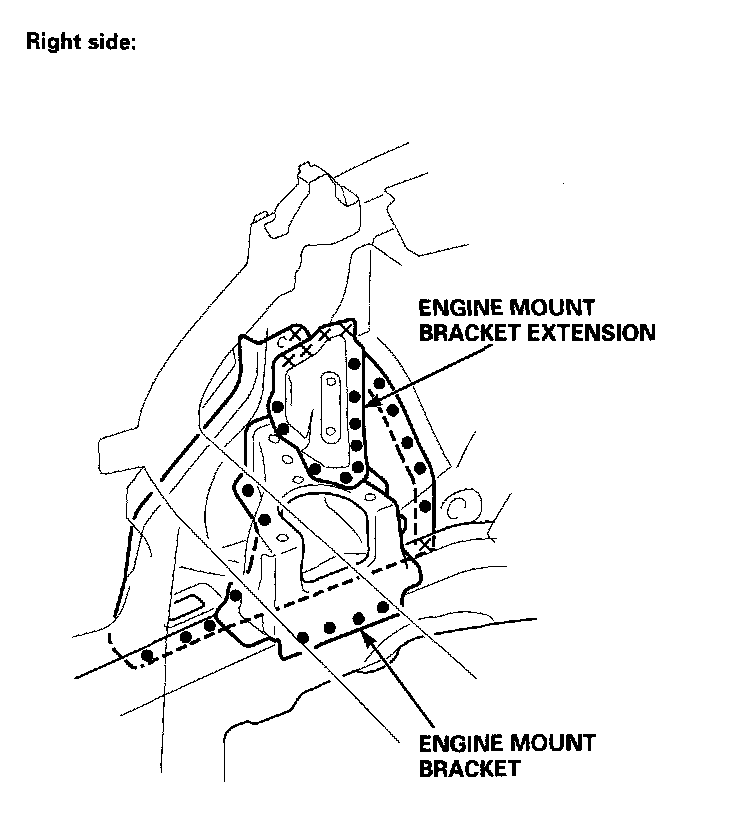 Right side:

ENGINE MOUNT BRACKET EXTENSION

ENGINE MOUNT BRACKET