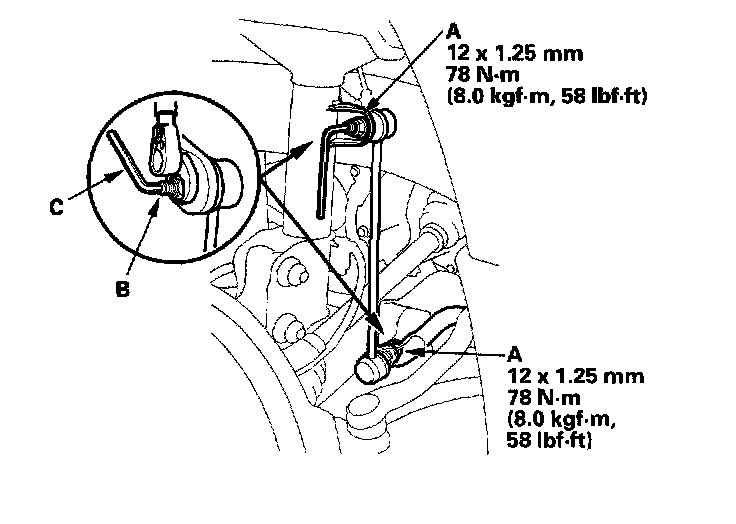 A
12 x 1.25 mm
78 N·m
(8.0 kgf·m, 58 lbf·ft)

C

B

A
12 x 1.25 mm
78 N·m
(8.0 kgf·m,
58 lbf·ft)