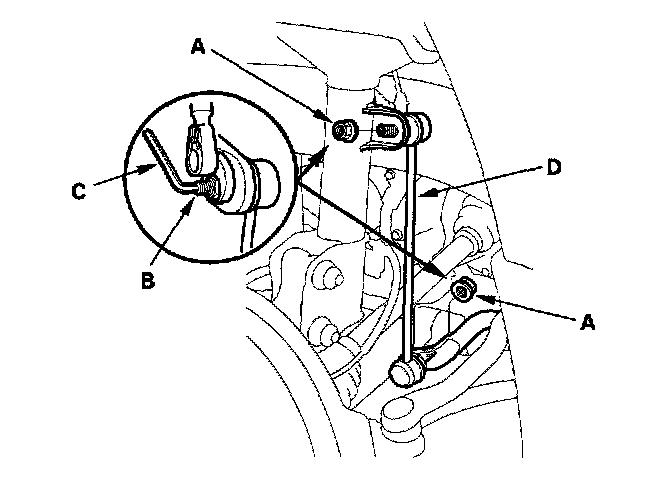 A
C
B
D
A