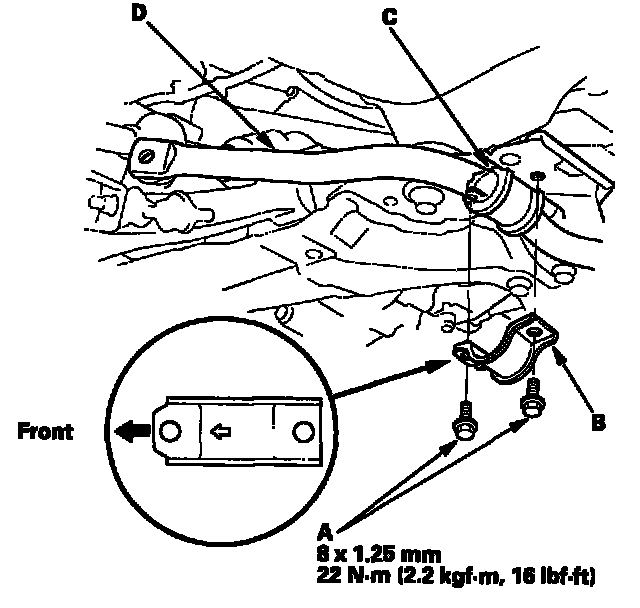 D

C

Front

B

A
8 x 1.25 mm
22 N·m (2.2 kgf·m, 16 lbf·ft)