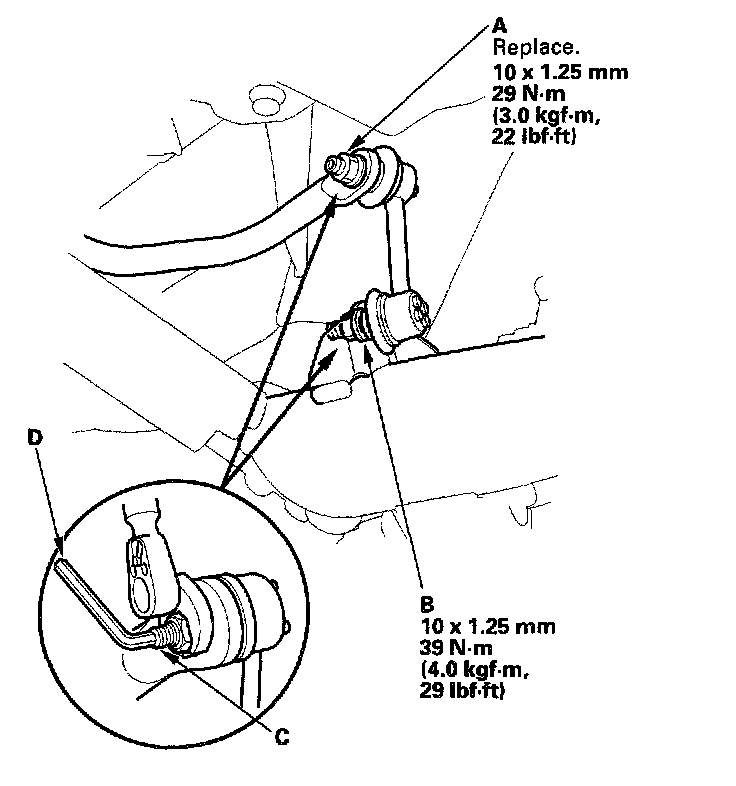 A
Replace.
10 x 1.25 mm
29 N·m
(3.0 kgf·m,
22 lbf·ft)

D

B
10 x 1.25 mm
39 N·m
(4.0 kgf·m,
29 lbf·ft)

C