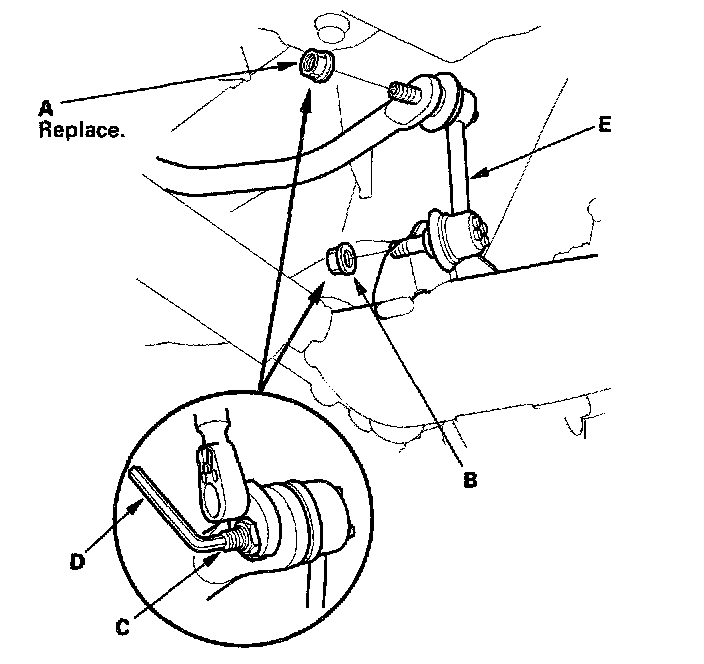 A
Replace.

E

B

D

C