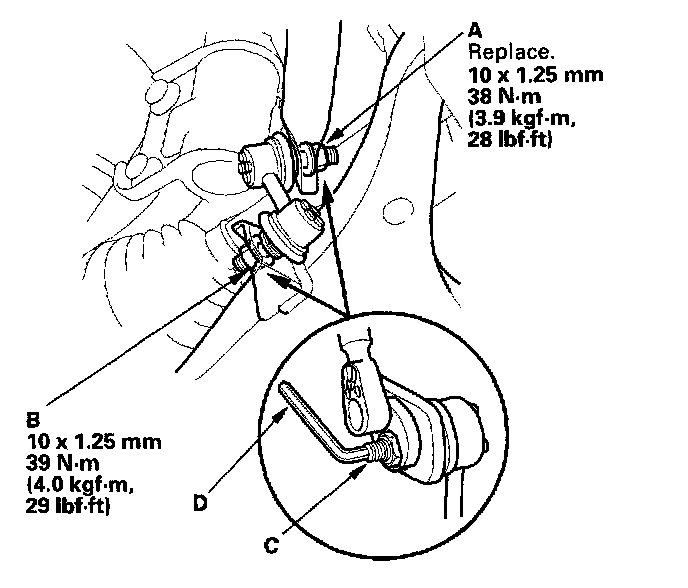 A
Replace.
10 x 1.25 mm
38 N·m
(3.9 kgf·m,
28 lbf·ft)

B
10 x 1.25 mm
39 N·m
(4.0 kgf·m,
29 lbf·ft)

D

C