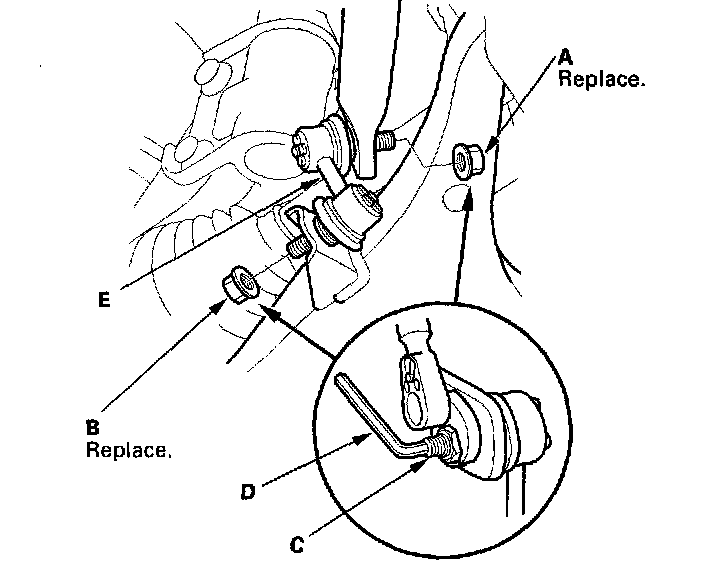 A
Replace.

E

B
Replace.

D

C