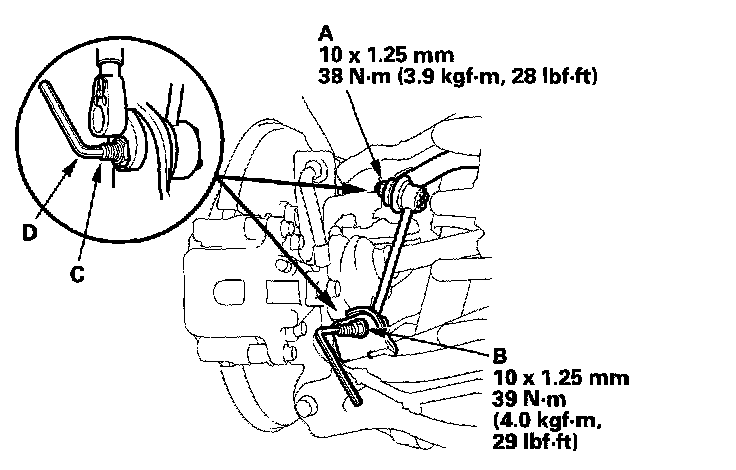 A
10 x 1.25 mm
38 N·m (3.9 kgf·m, 28 lbf·ft)

D

C

B
10 x 1.25 mm
39 N·m
(4.0 kgf·m,
29 lbf·ft)