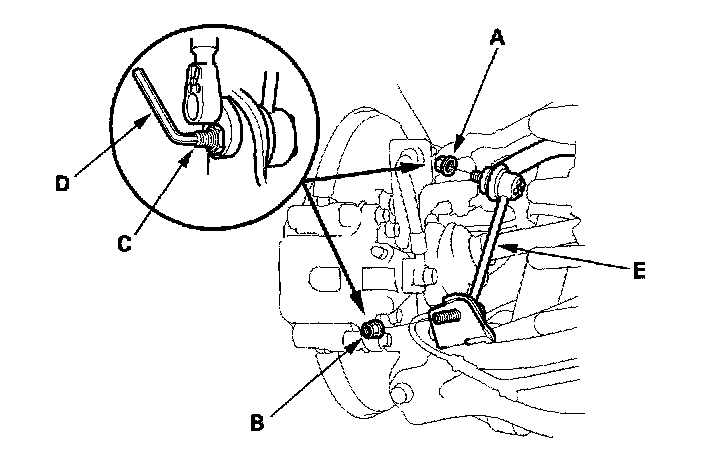 A
D
C
E
B