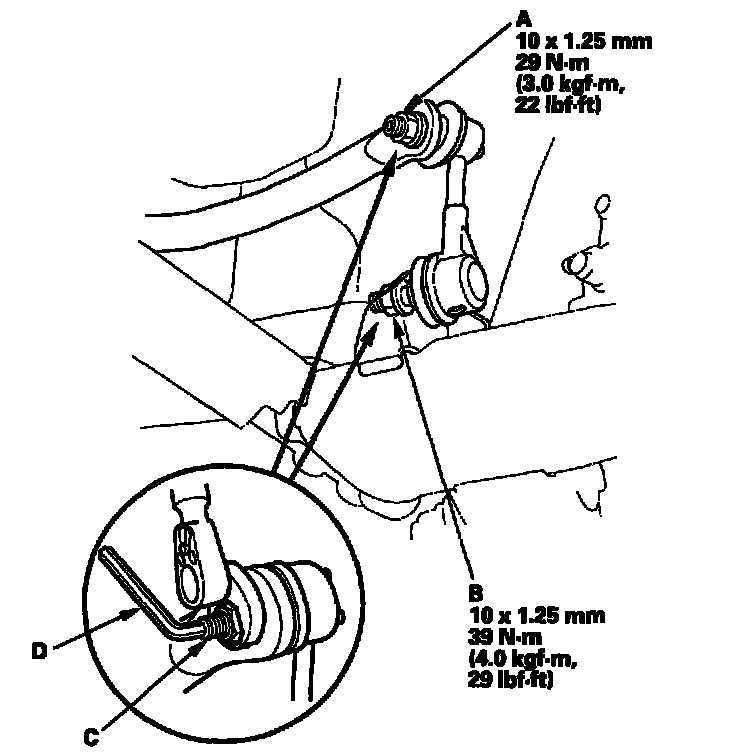 A
10 x 1.25 mm
29 N·m
(3.0 kgf·m,
22 lbf·ft)

B
10 x 1.25 mm
39 N·m
(4.0 kgf·m,
29 lbf·ft)

D

C