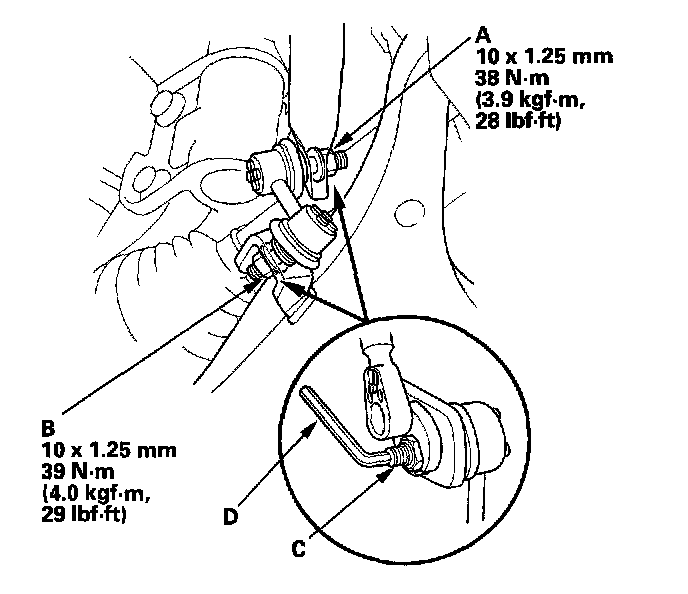 A
10 x 1.25 mm
38 N·m
(3.9 kgf·m,
28 lbf·ft)

B
10 x 1.25 mm
39 N·m
(4.0 kgf·m,
29 lbf·ft)

D

C