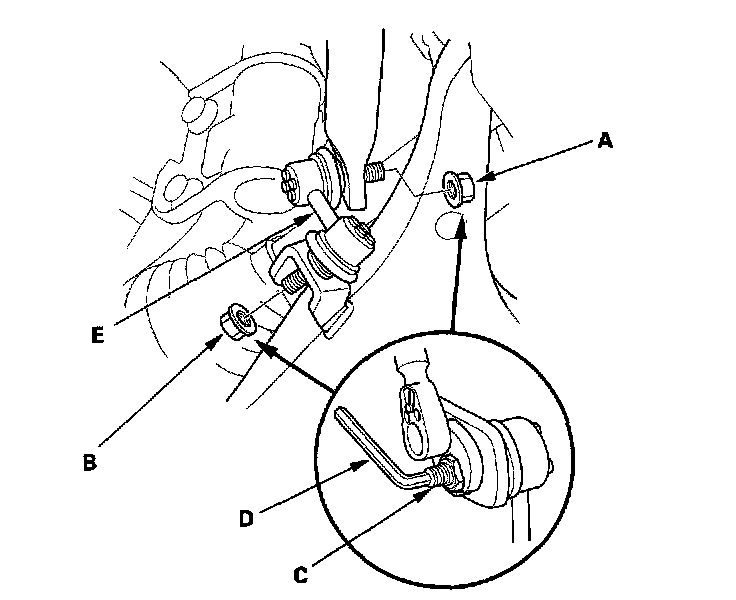 A

E

B

D

C