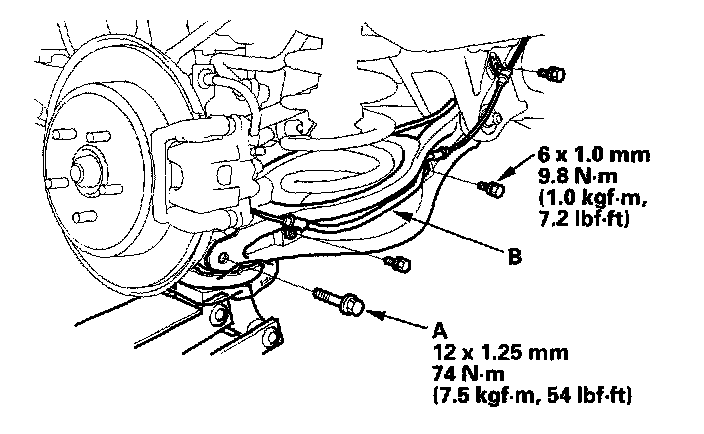 6 x 1.0 mm
9.8 N·m
(1.0 kgf·m,
7.2 lbf·ft)

B

A
12 x 1.25 mm
74 N·m
(7.5 kgf·m, 54 lbf·ft)